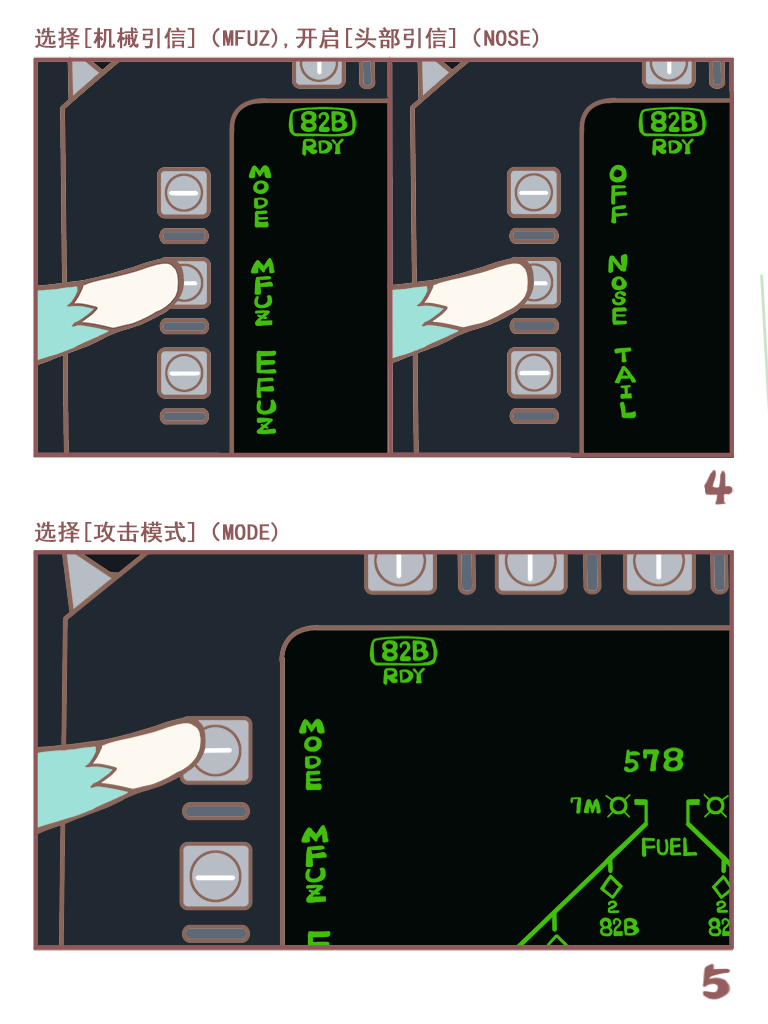 选择[机械引信]（MFUZ），开启[头部引信]（NOSE）

82B
RDY

MODE

MFUZ

EFUZ

82B
RDY

OFF

NOSE

TAIL

4

选择[攻击模式]（MODE）

82B
RDY

MODE

MFUZ

E

578

7M

FUEL

2
82B

2
82

5